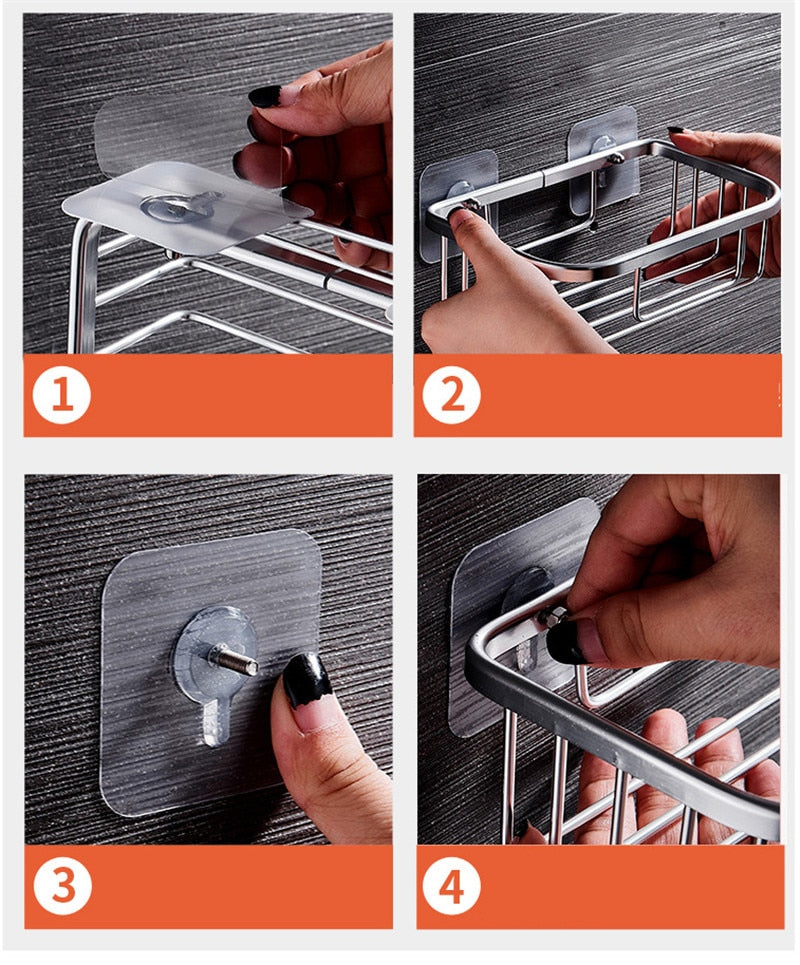 1

2

3

4