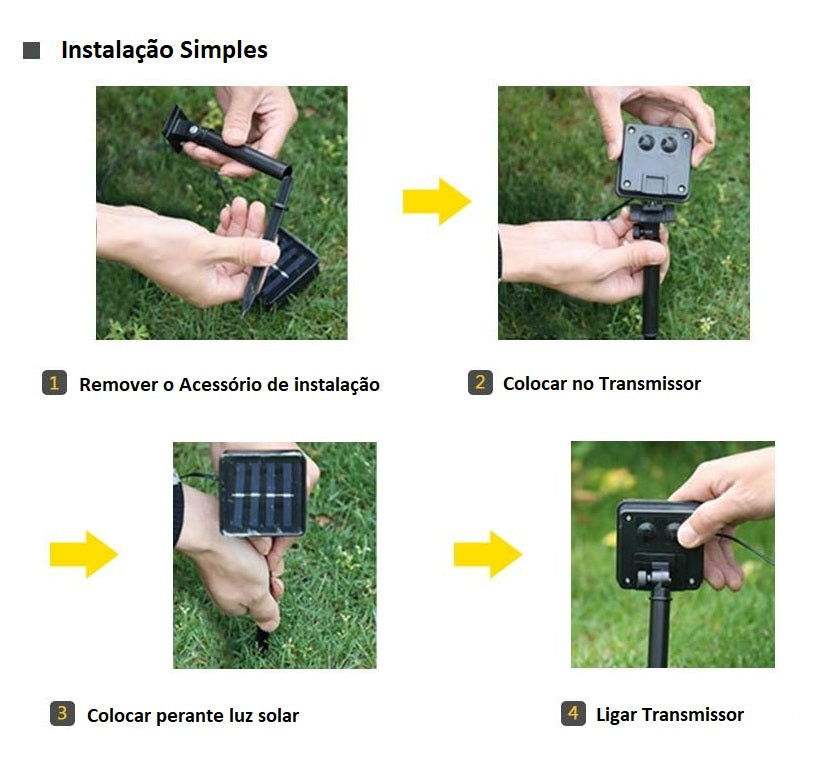 Instalação Simples

1 Remover o Acessório de instalação

2 Colocar no Transmissor

3 Colocar perante luz solar

4 Ligar Transmissor